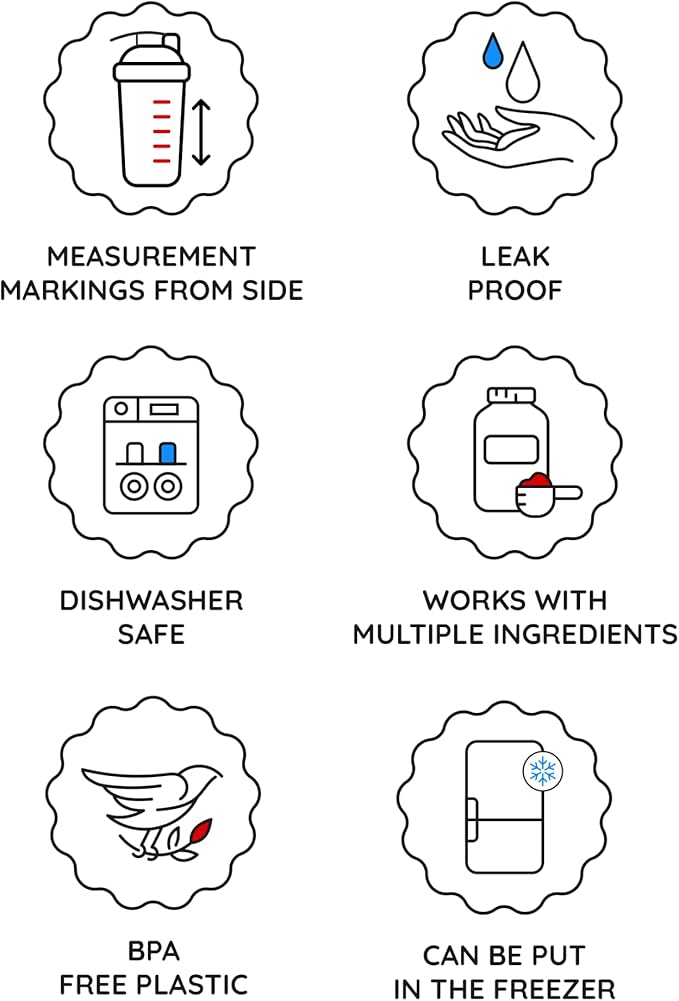 MEASUREMENT MARKINGS FROM SIDE

LEAK PROOF

DISHWASHER SAFE

WORKS WITH MULTIPLE INGREDIENTS

BPA FREE PLASTIC

CAN BE PUT IN THE FREEZER