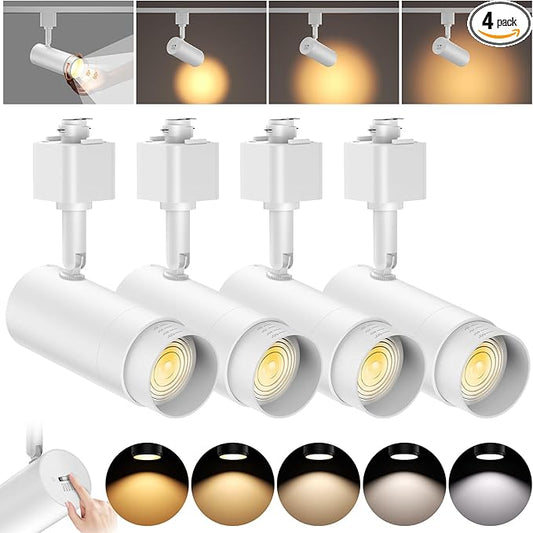 4 pack