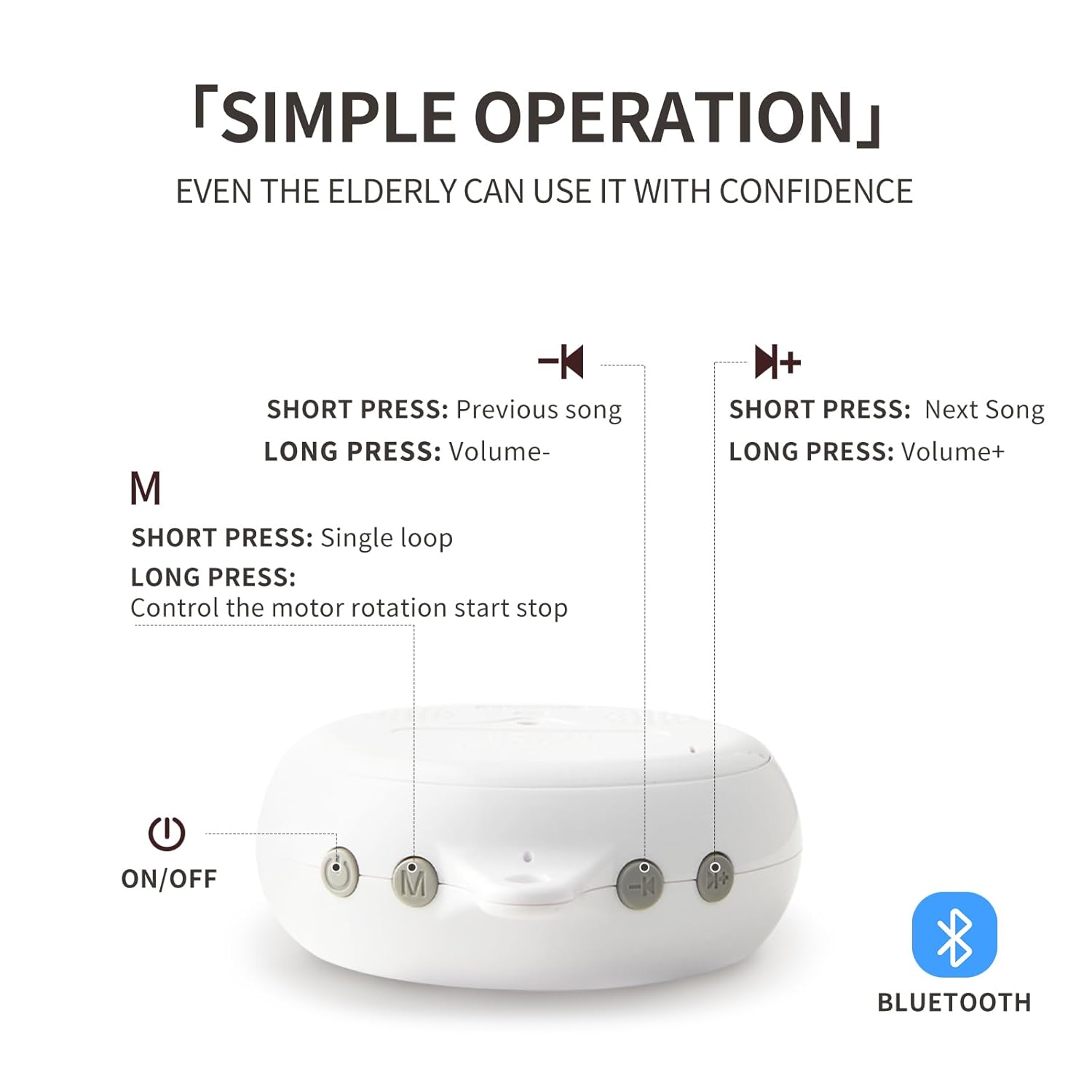 「SIMPLE OPERATION」

EVEN THE ELDERLY CAN USE IT WITH CONFIDENCE

SHORT PRESS: Previous song
LONG PRESS: Volume-

SHORT PRESS: Next Song
LONG PRESS: Volume+

M
SHORT PRESS: Single loop
LONG PRESS:
Control the motor rotation start stop

ON/OFF

M

BLUETOOTH