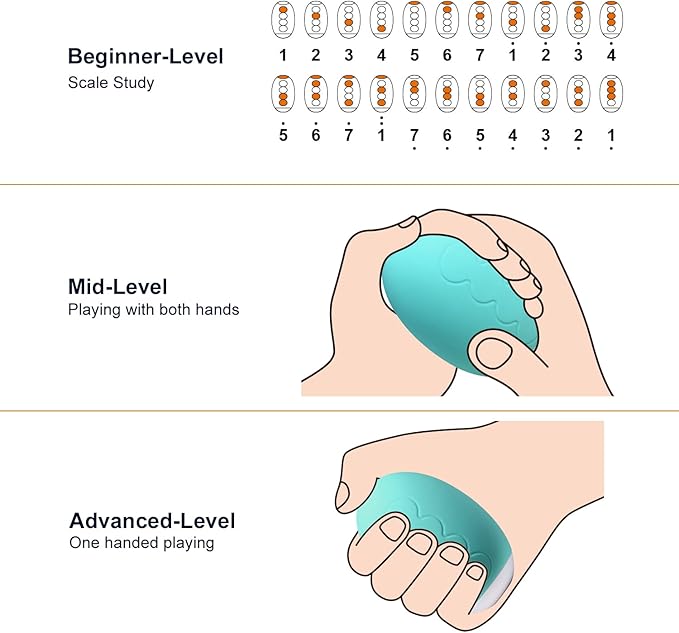 Beginner-Level
Scale Study

1 2 3 4 5 6 7 $\dot{1}$ $\dot{2}$ $\dot{3}$ $\dot{4}$

$\dot{5}$ $\dot{6}$ $\dot{7}$ $\ddot{1}$ $\underset{\cdot}{7}$ $\underset{\cdot}{6}$ $\underset{\cdot}{5}$ $\underset{\cdot}{4}$ $\underset{\cdot}{3}$ $\underset{\cdot}{2}$ $\underset{\cdot}{1}$

Mid-Level
Playing with both hands

Advanced-Level
One handed playing