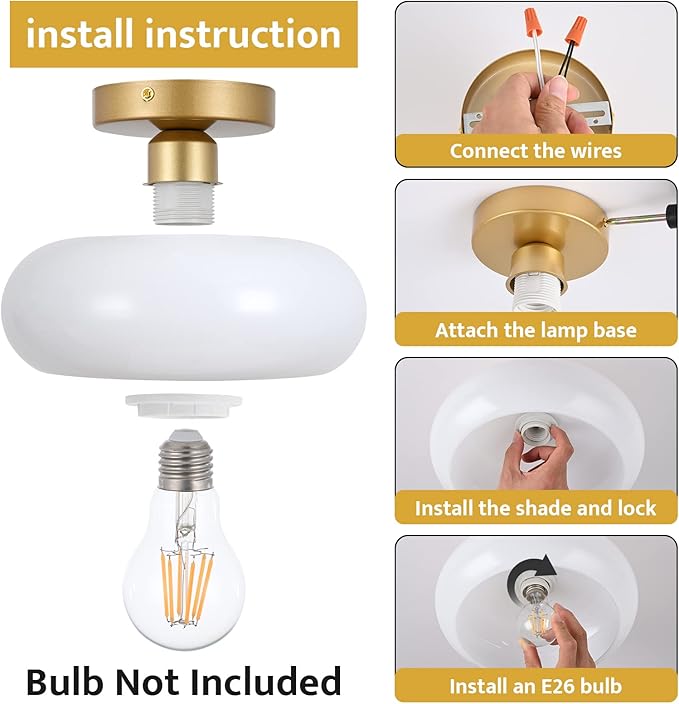 install instruction

Bulb Not Included

Connect the wires

Attach the lamp base

Install the shade and lock

Install an E26 bulb