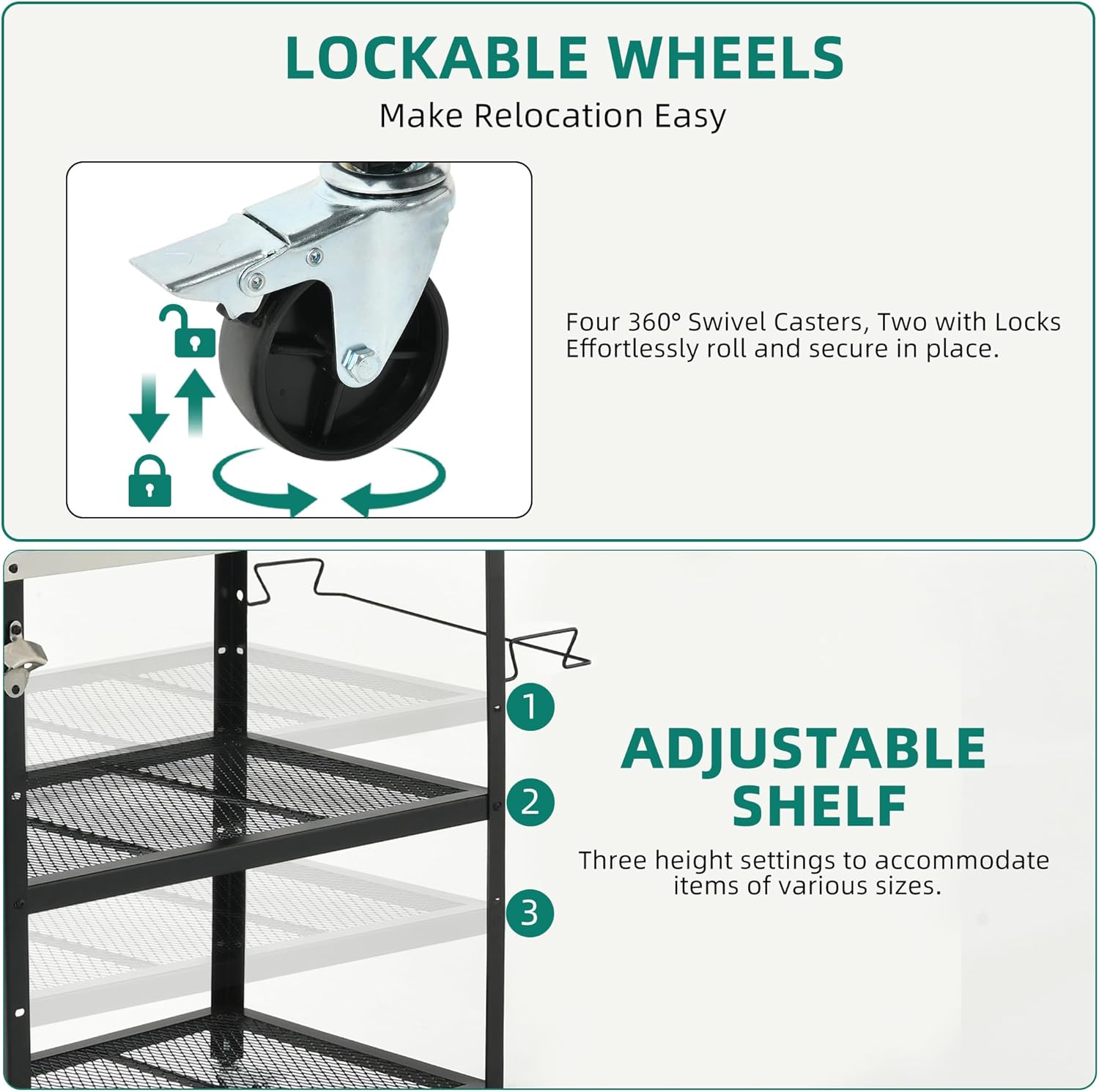 LOCKABLE WHEELS

Make Relocation Easy

Four 360° Swivel Casters, Two with Locks Effortlessly roll and secure in place.

1

2

3

ADJUSTABLE SHELF

Three height settings to accommodate items of various sizes.