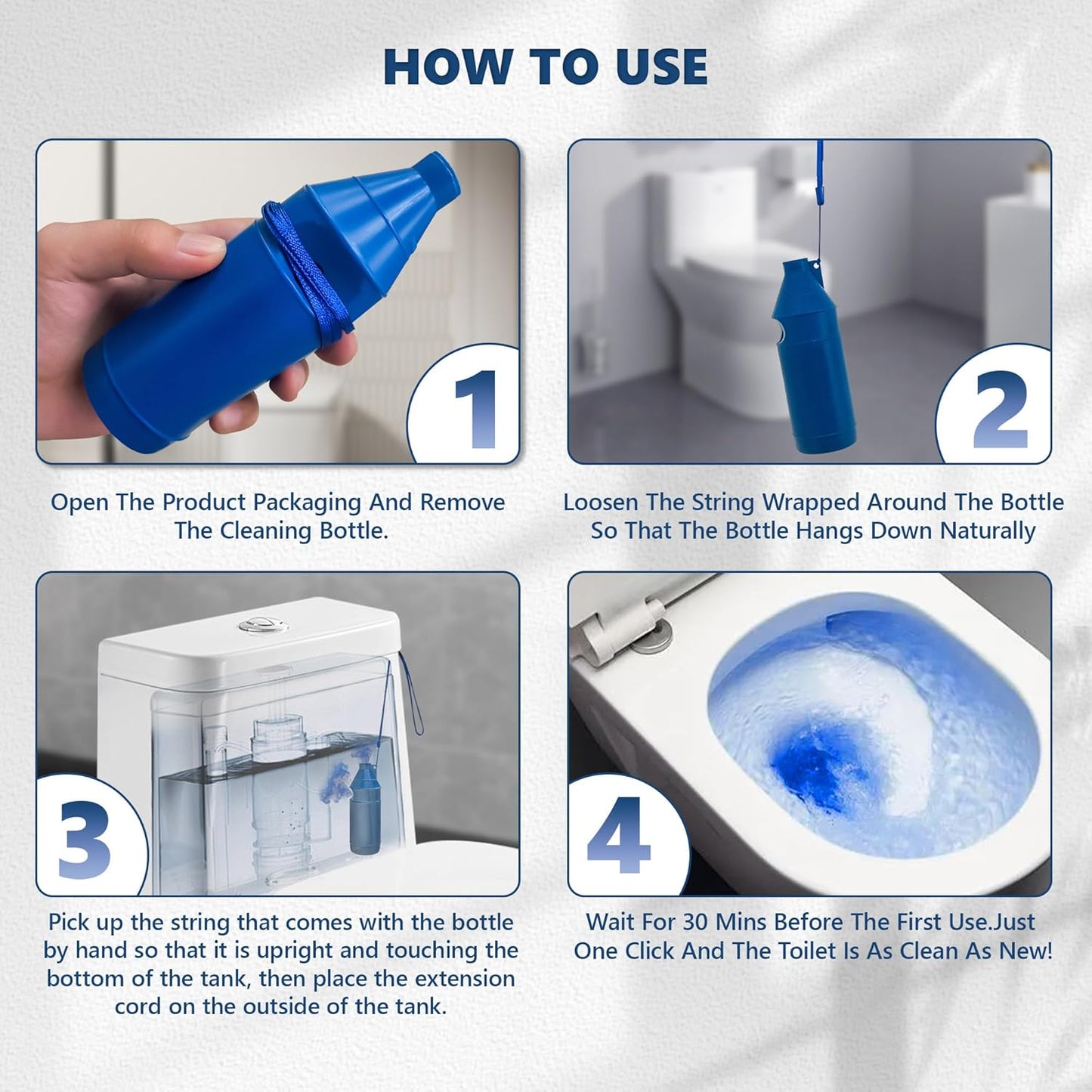 HOW TO USE

1

Open The Product Packaging And Remove The Cleaning Bottle.

2

Loosen The String Wrapped Around The Bottle So That The Bottle Hangs Down Naturally

3

Pick up the string that comes with the bottle by hand so that it is upright and touching the bottom of the tank, then place the extension cord on the outside of the tank.

4

Wait For 30 Mins Before The First Use.Just One Click And The Toilet Is As Clean As New!